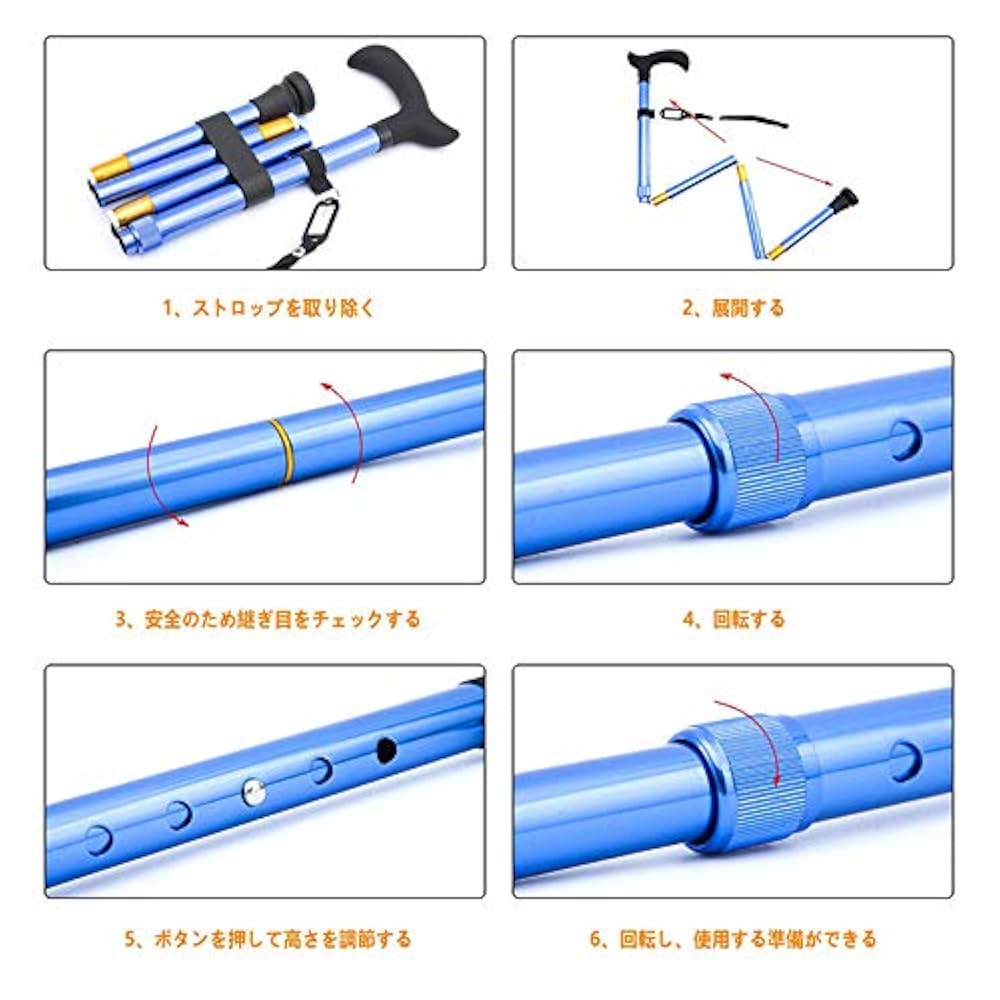 1、ストロップを取り除く

2、展開する

3、安全のため継ぎ目をチェックする

4、回転する

5、ボタンを押して高さを調節する

6、回転し、使用する準備ができる